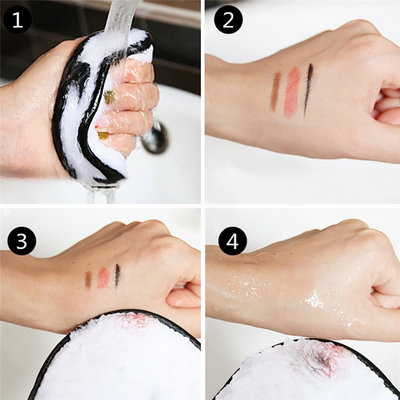 1
2
3
4