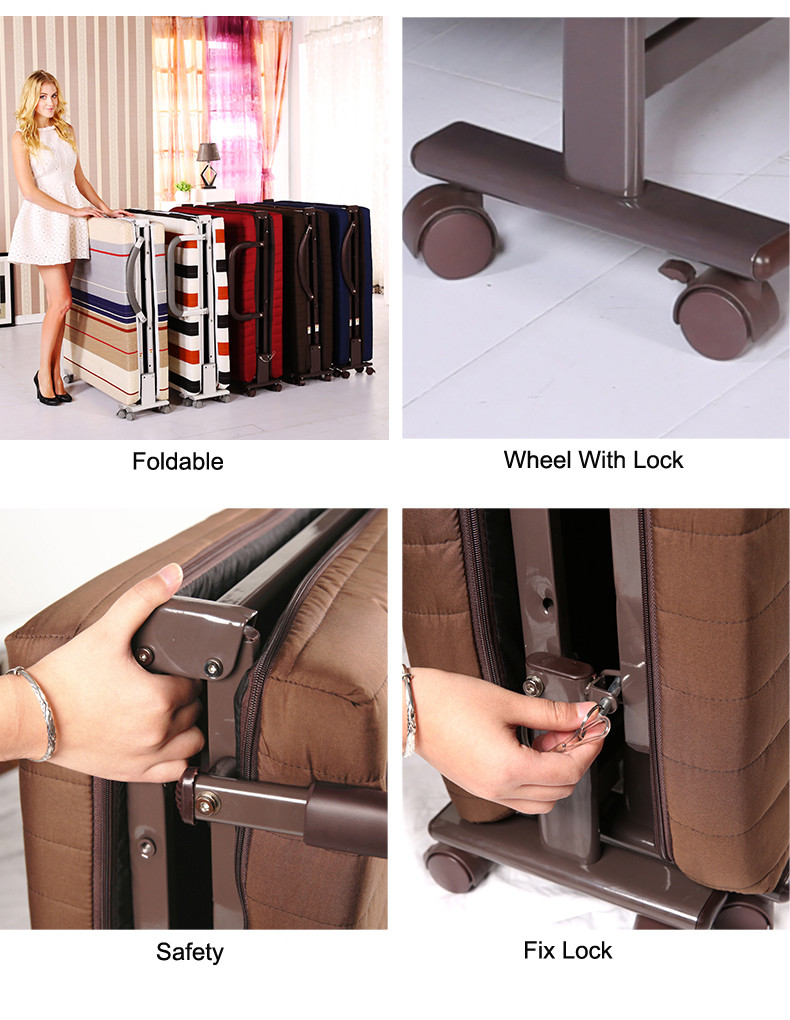 Foldable

Wheel With Lock

Safety

Fix Lock